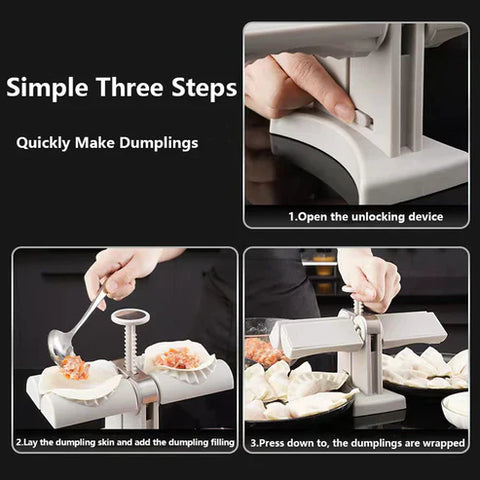 Simple Three Steps

Quickly Make Dumplings

1.Open the unlocking device

2.Lay the dumpling skin and add the dumpling filling

3.Press down to, the dumplings are wrapped